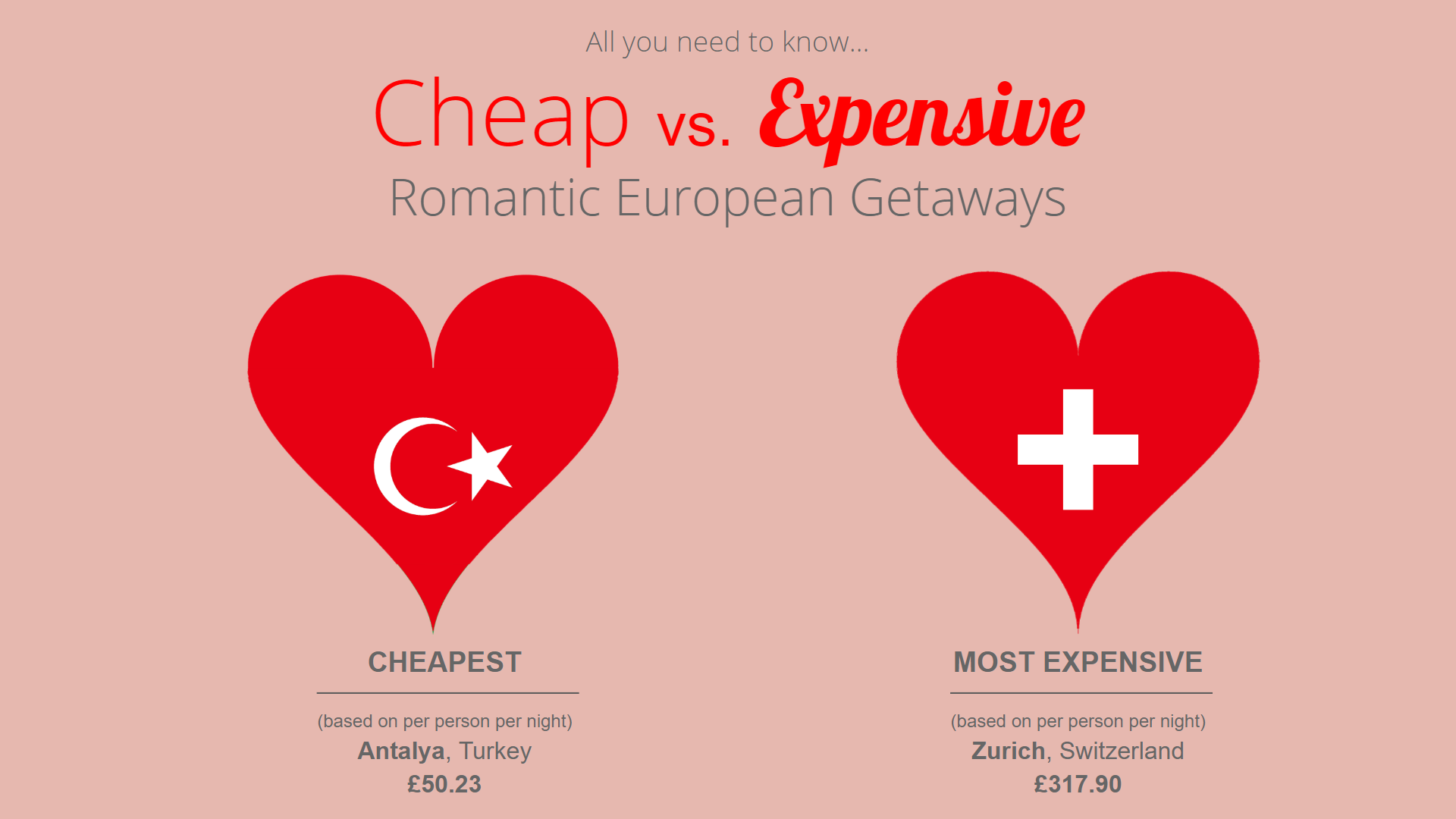 All you need to know...

Cheap vs. Expensive

Romantic European Getaways

CHEAPEST

(based on per person per night)
Antalya, Turkey
£50.23

MOST EXPENSIVE

(based on per person per night)
Zurich, Switzerland
£317.90